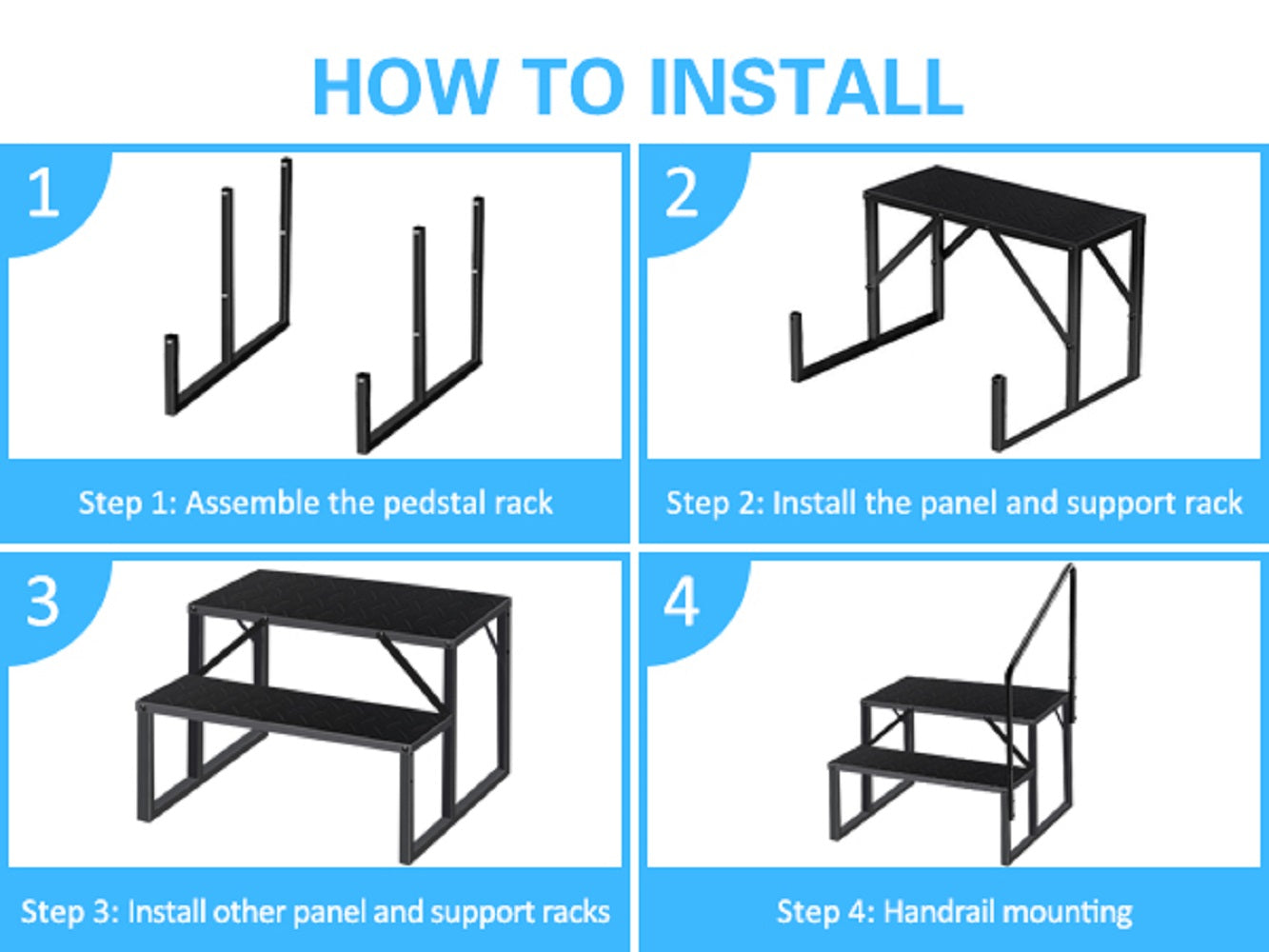 HOW TO INSTALL

1

Step 1: Assemble the pedstal rack

2

Step 2: Install the panel and support rack

3

Step 3: Install other panel and support racks

4

Step 4: Handrail mounting