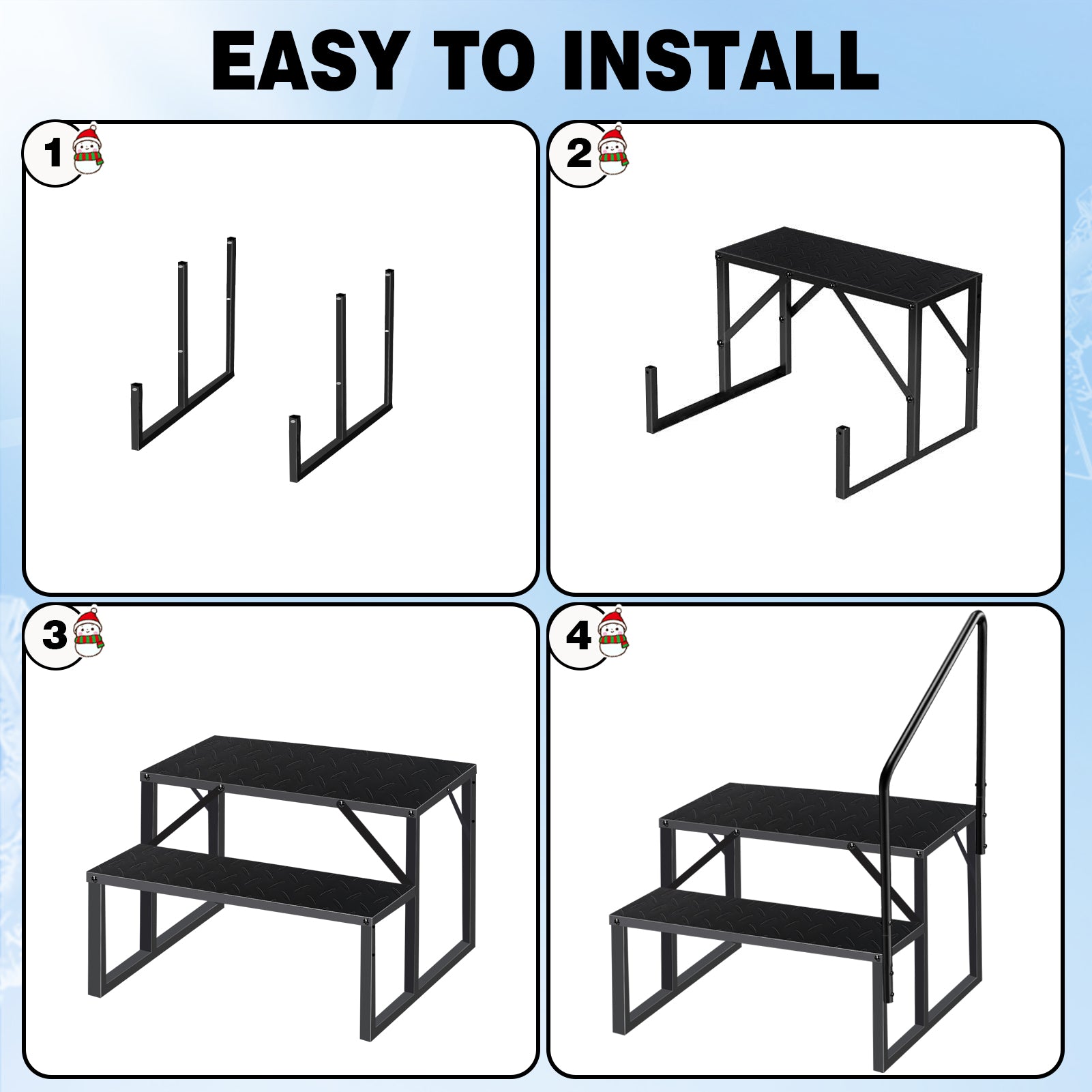 EASY TO INSTALL

1

2

3

4